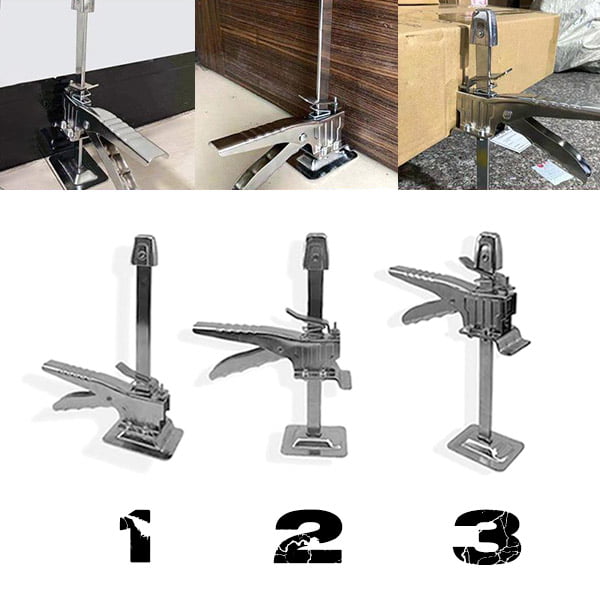 1 2 3